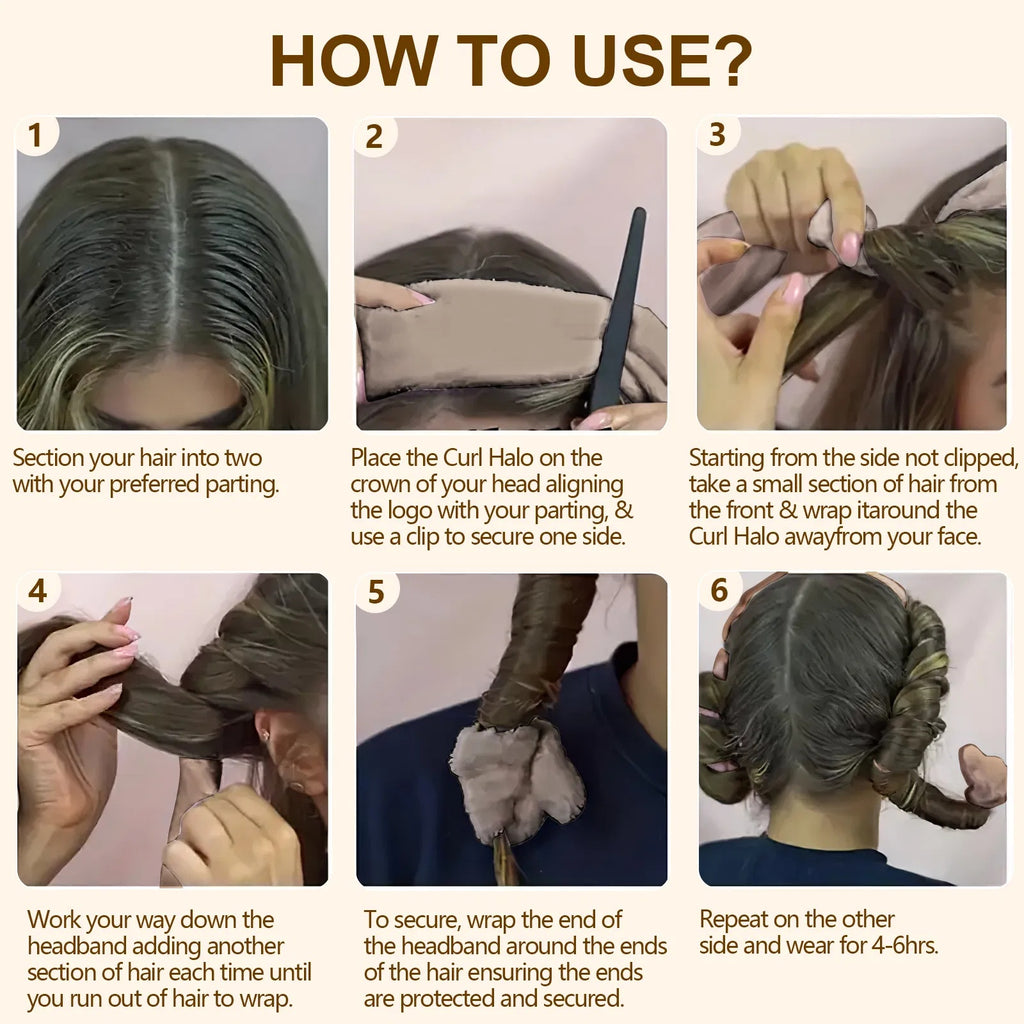 HOW TO USE?

1

Section your hair into two with your preferred parting.

2

Place the Curl Halo on the crown of your head aligning the logo with your parting, & use a clip to secure one side.

3

Starting from the side not clipped, take a small section of hair from the front & wrap itaround the Curl Halo awayfrom your face.

4

Work your way down the headband adding another section of hair each time until you run out of hair to wrap.

5

To secure, wrap the end of the headband around the ends of the hair ensuring the ends are protected and secured.

6

Repeat on the other side and wear for 4-6hrs.