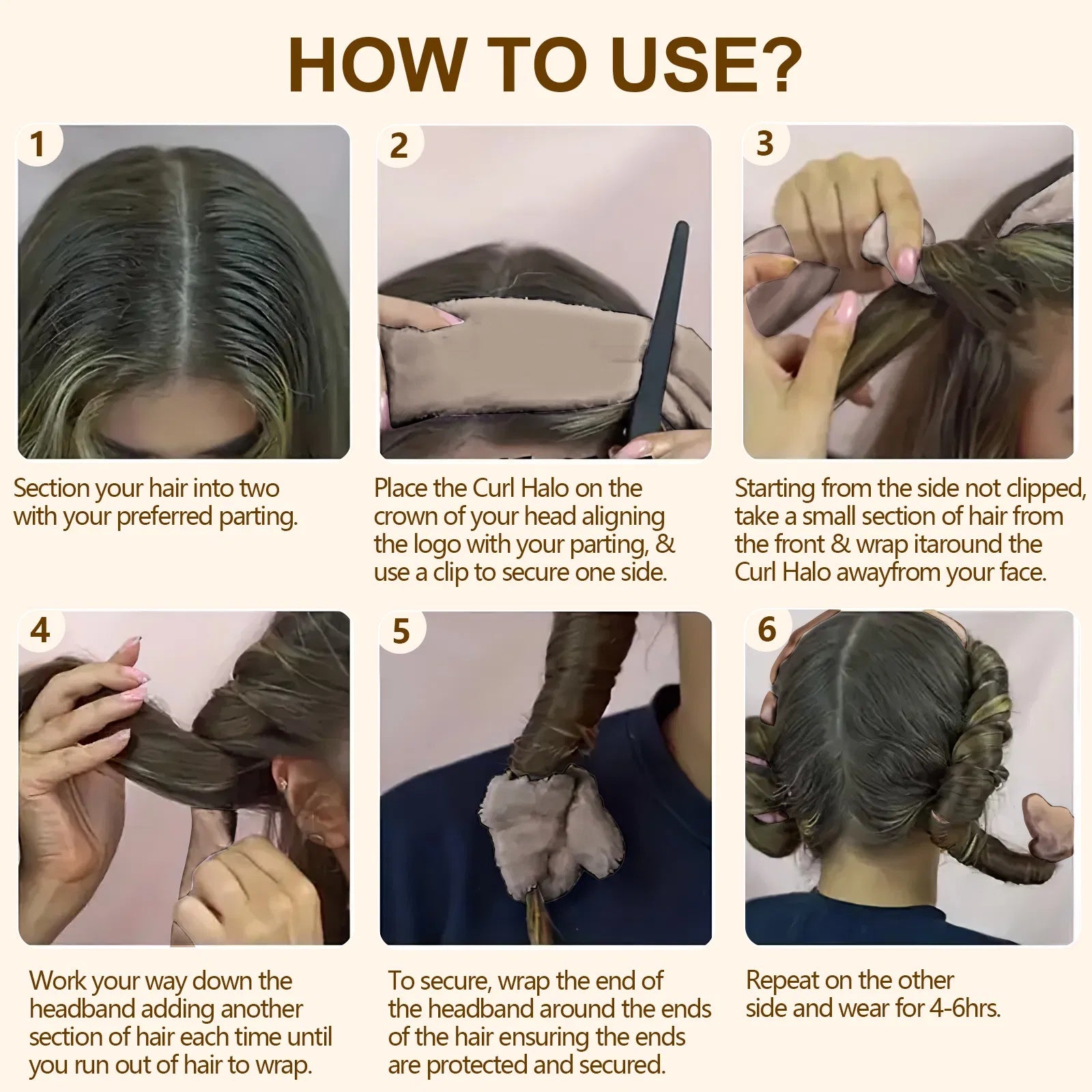 HOW TO USE?

1

Section your hair into two with your preferred parting.

2

Place the Curl Halo on the crown of your head aligning the logo with your parting, & use a clip to secure one side.

3

Starting from the side not clipped, take a small section of hair from the front & wrap itaround the Curl Halo awayfrom your face.

4

Work your way down the headband adding another section of hair each time until you run out of hair to wrap.

5

To secure, wrap the end of the headband around the ends of the hair ensuring the ends are protected and secured.

6

Repeat on the other side and wear for 4-6hrs.